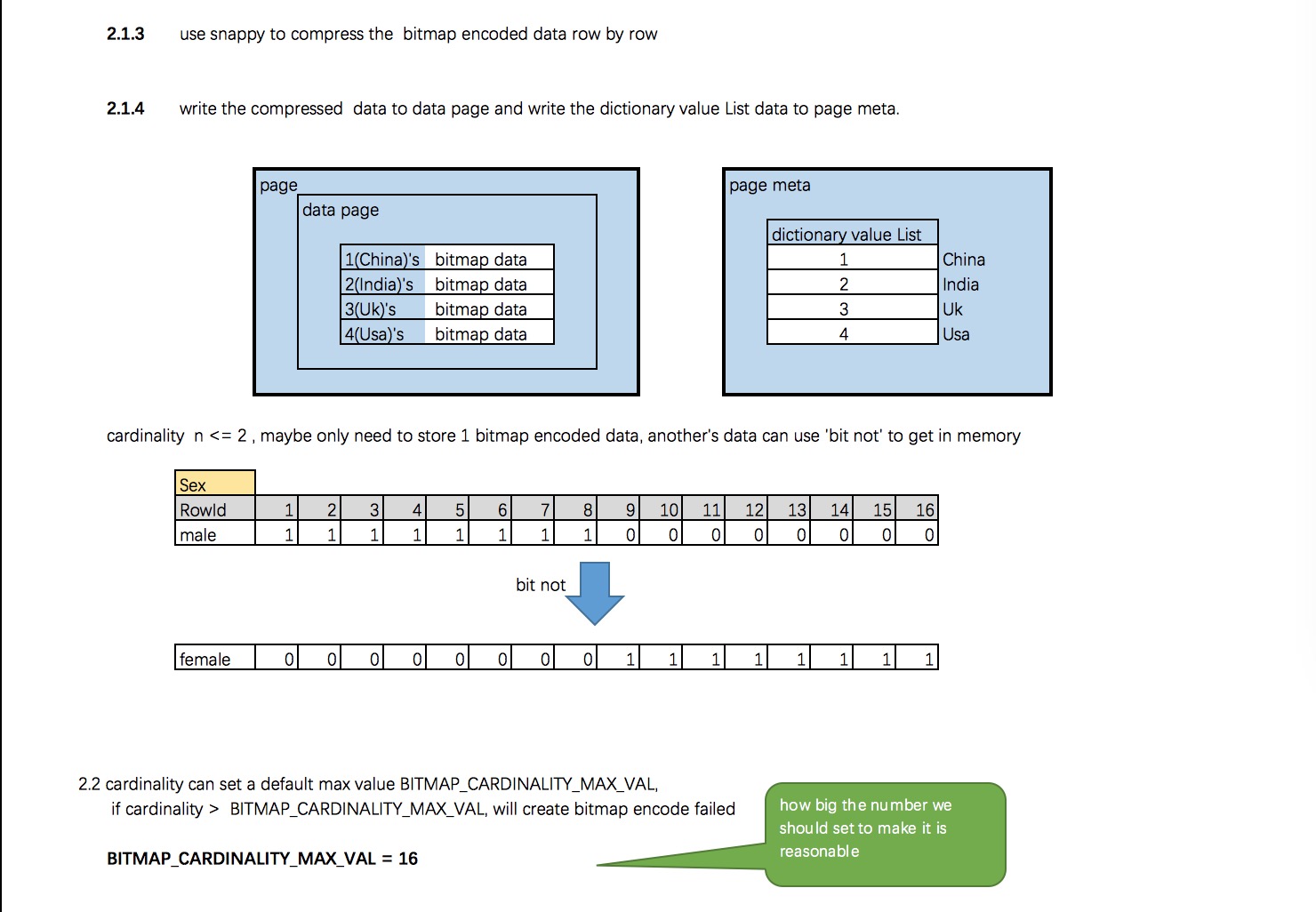 2.1.3 use snappy to compress the bitmap encoded data row by row

2.1.4 write the compressed data to data page and write the dictionary value List data to page meta.

page
data page

| 1(China)'s | bitmap data |
|---|---|
| 2(India)'s | bitmap data |
| 3(Uk)'s | bitmap data |
| 4(Usa)'s | bitmap data |

page meta

| dictionary value List | |
|---|---|
| 1 | China |
| 2 | India |
| 3 | Uk |
| 4 | Usa |

cardinality n <= 2 , maybe only need to store 1 bitmap encoded data, another's data can use 'bit not' to get in memory

| Sex | | | | | | | | | | | | | | | | |
|---|---|---|---|---|---|---|---|---|---|---|---|---|---|---|---|---|
| RowId | 1 | 2 | 3 | 4 | 5 | 6 | 7 | 8 | 9 | 10 | 11 | 12 | 13 | 14 | 15 | 16 |
| male | 1 | 1 | 1 | 1 | 1 | 1 | 1 | 1 | 0 | 0 | 0 | 0 | 0 | 0 | 0 | 0 |

bit not

| female | 0 | 0 | 0 | 0 | 0 | 0 | 0 | 0 | 1 | 1 | 1 | 1 | 1 | 1 | 1 | 1 |
|---|---|---|---|---|---|---|---|---|---|---|---|---|---|---|---|---|

2.2 cardinality can set a default max value BITMAP_CARDINALITY_MAX_VAL,
if cardinality > BITMAP_CARDINALITY_MAX_VAL, will create bitmap encode failed

BITMAP_CARDINALITY_MAX_VAL = 16

how big the number we should set to make it is reasonable